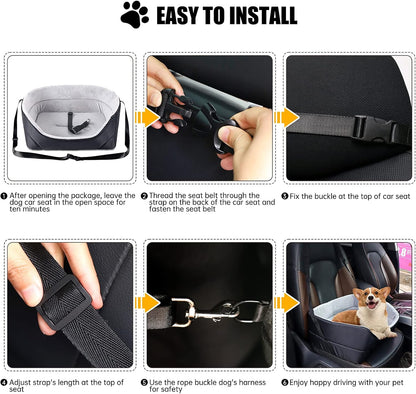 EASY TO INSTALL

❶ After opening the package, leave the dog car seat in the open space for ten minutes

❷ Thread the seat belt through the strap on the back of the car seat and fasten the seat belt

❸ Fix the buckle at the top of car seat

❹ Adjust strap's length at the top of seat

❺ Use the rope buckle dog's harness for safety

❻ Enjoy happy driving with your pet