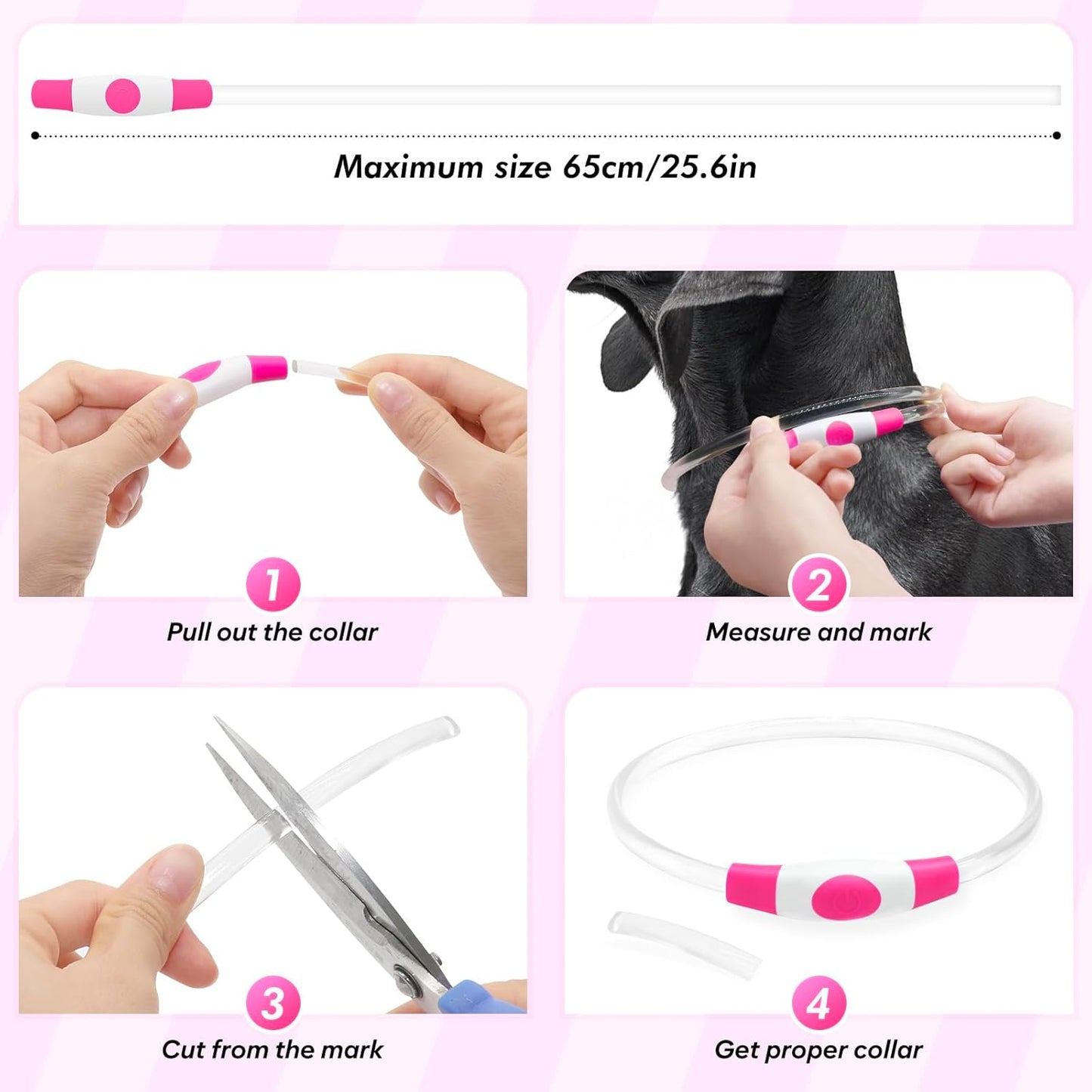 Maximum size 65cm/25.6in

1
Pull out the collar

2
Measure and mark

3
Cut from the mark

4
Get proper collar